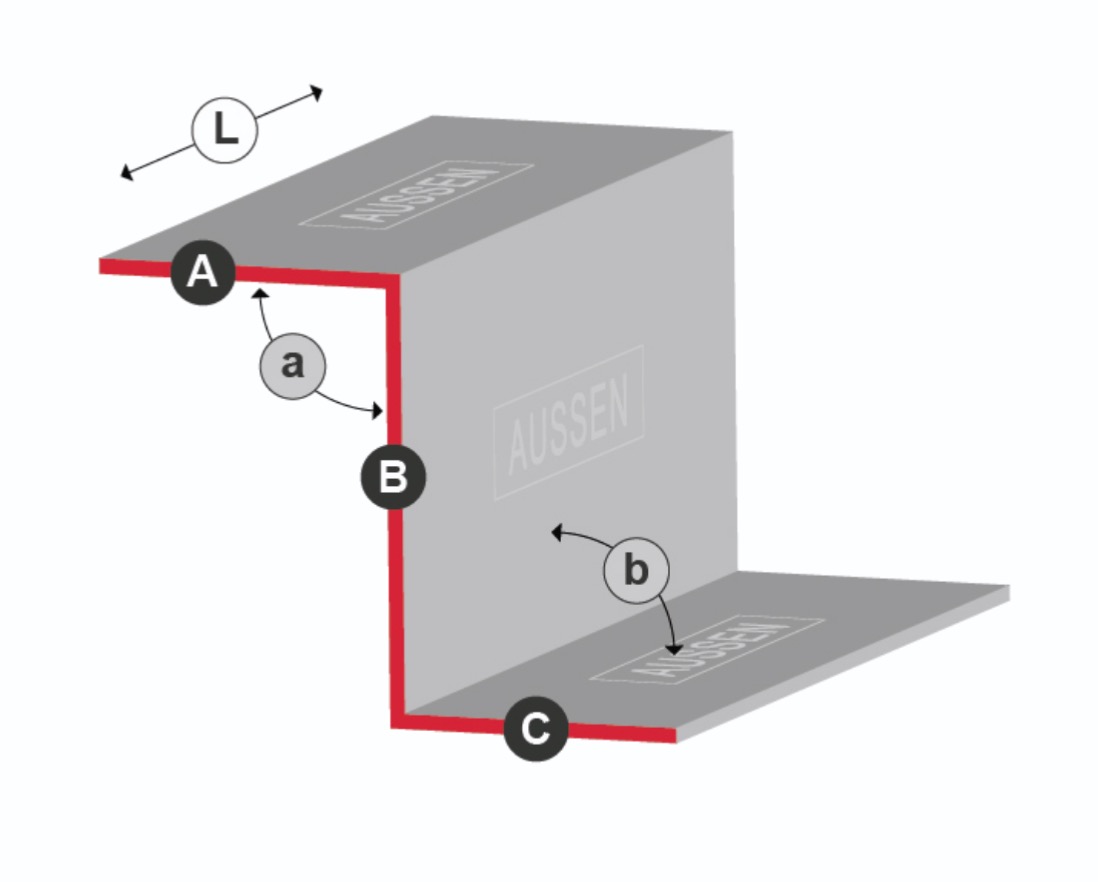 L
AUSSEN
A
a
AUSSEN
B
b
AUSSEN
C